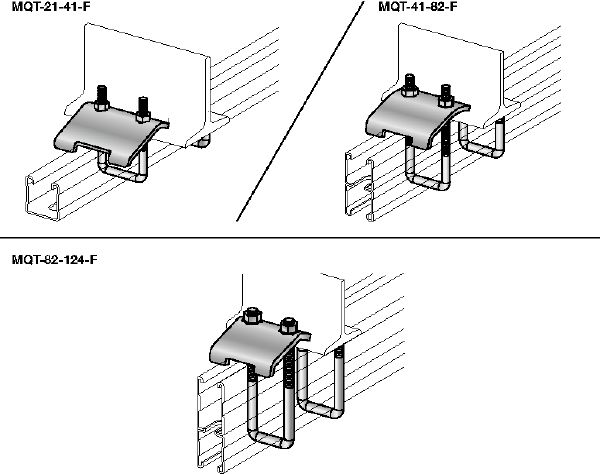 MQT-21-41-F

MQT-41-82-F

MQT-82-124-F